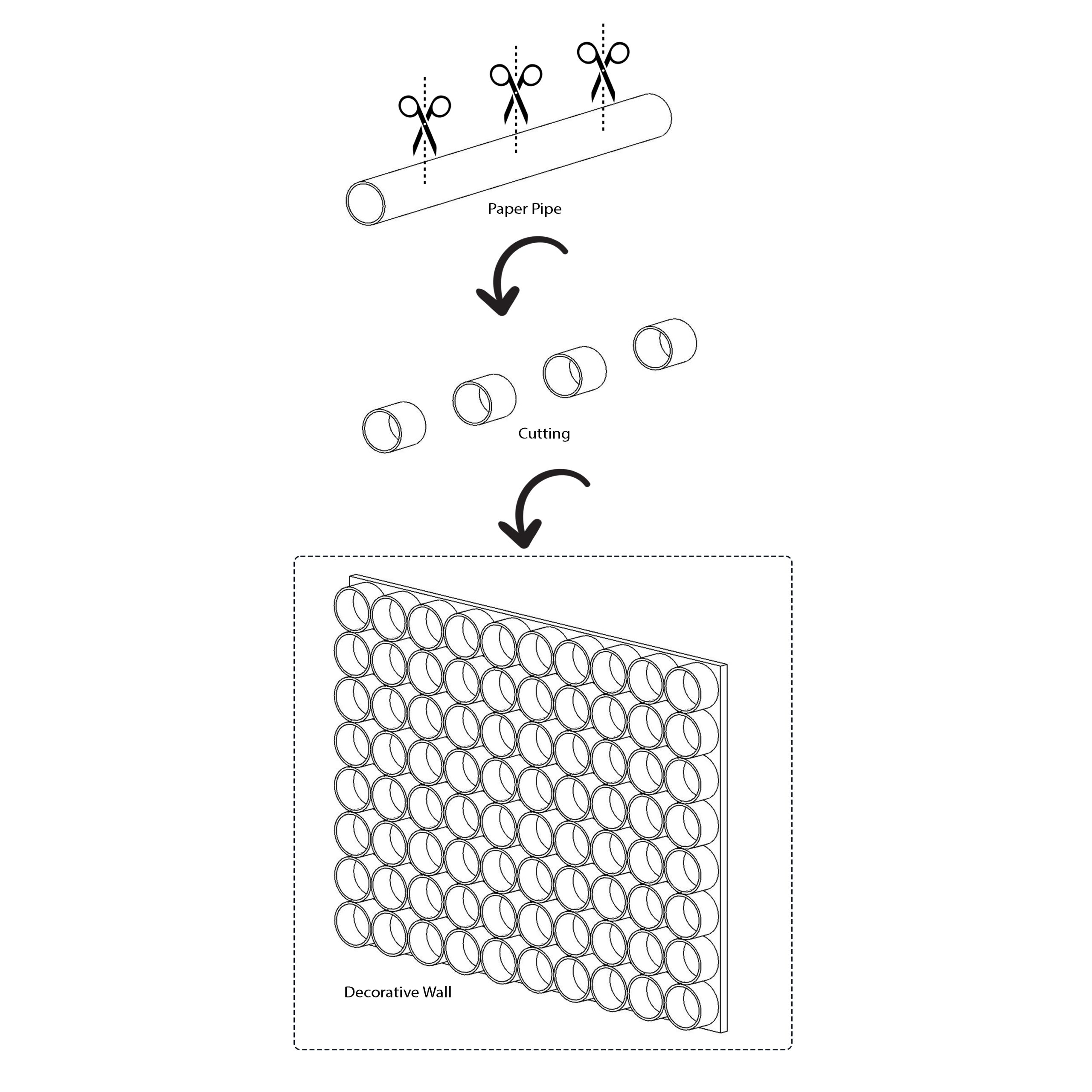 Paper Pipe

Cutting

Decorative Wall